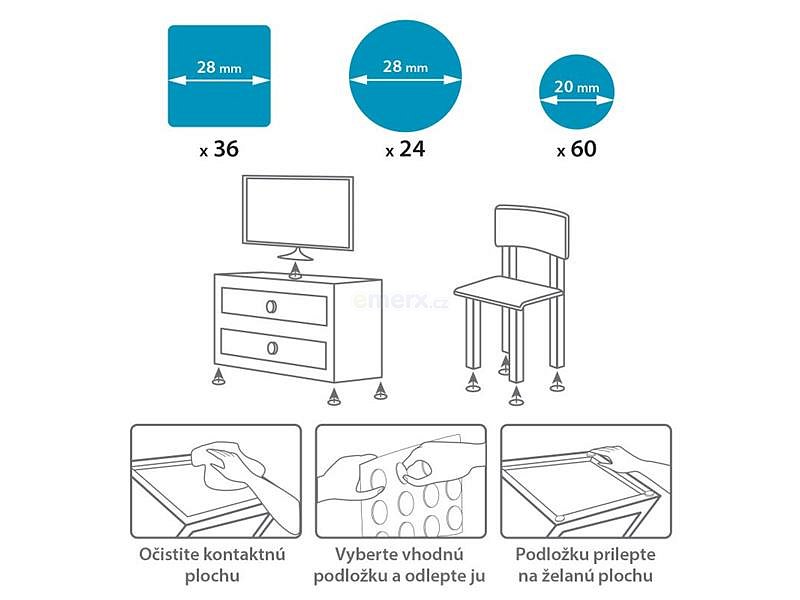 28 mm

x 36

28 mm

x 24

20 mm

x 60

emerx.cz

Očistite kontaktnú plochu

Vyberte vhodnú podložku a odlepte ju

Podložku prilepte na želanú plochu