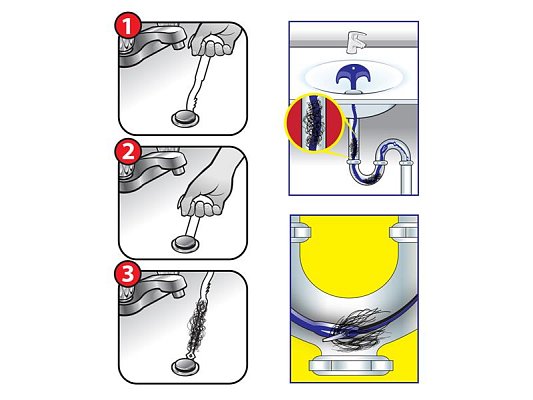 1

2

3